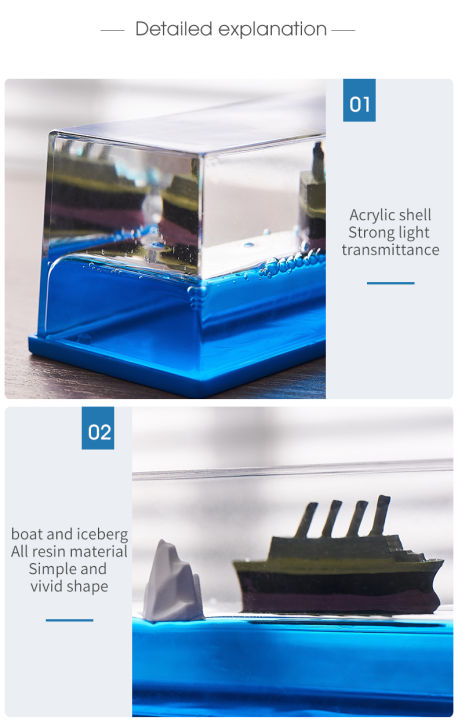 — Detailed explanation —

01

Acrylic shell
Strong light
transmittance

02

boat and iceberg
All resin material
Simple and
vivid shape